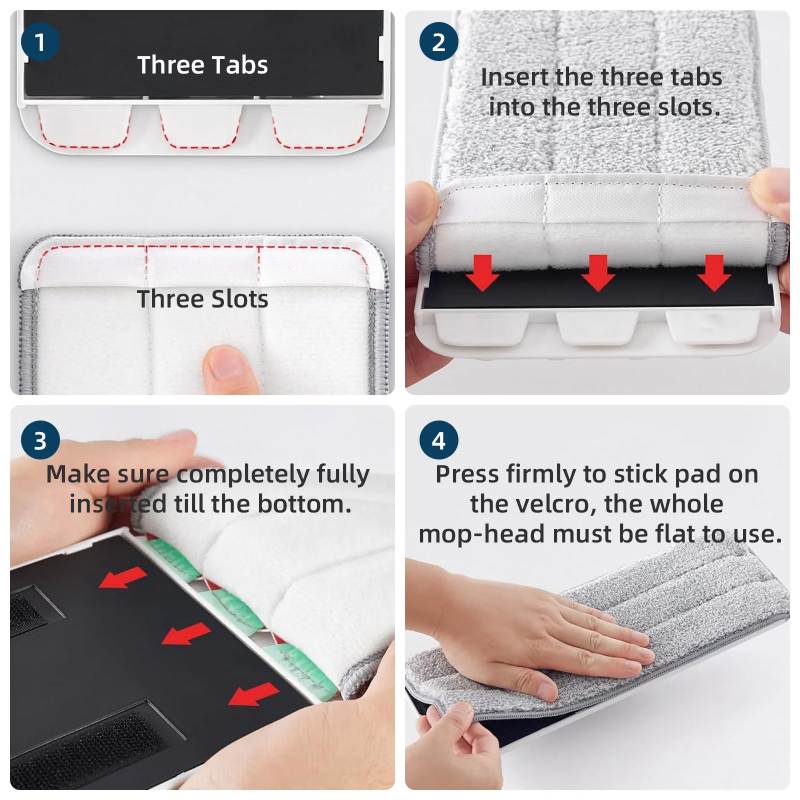 1

Three Tabs

Three Slots

2

Insert the three tabs into the three slots.

3

Make sure completely fully inserted till the bottom.

4

Press firmly to stick pad on the velcro, the whole mop-head must be flat to use.