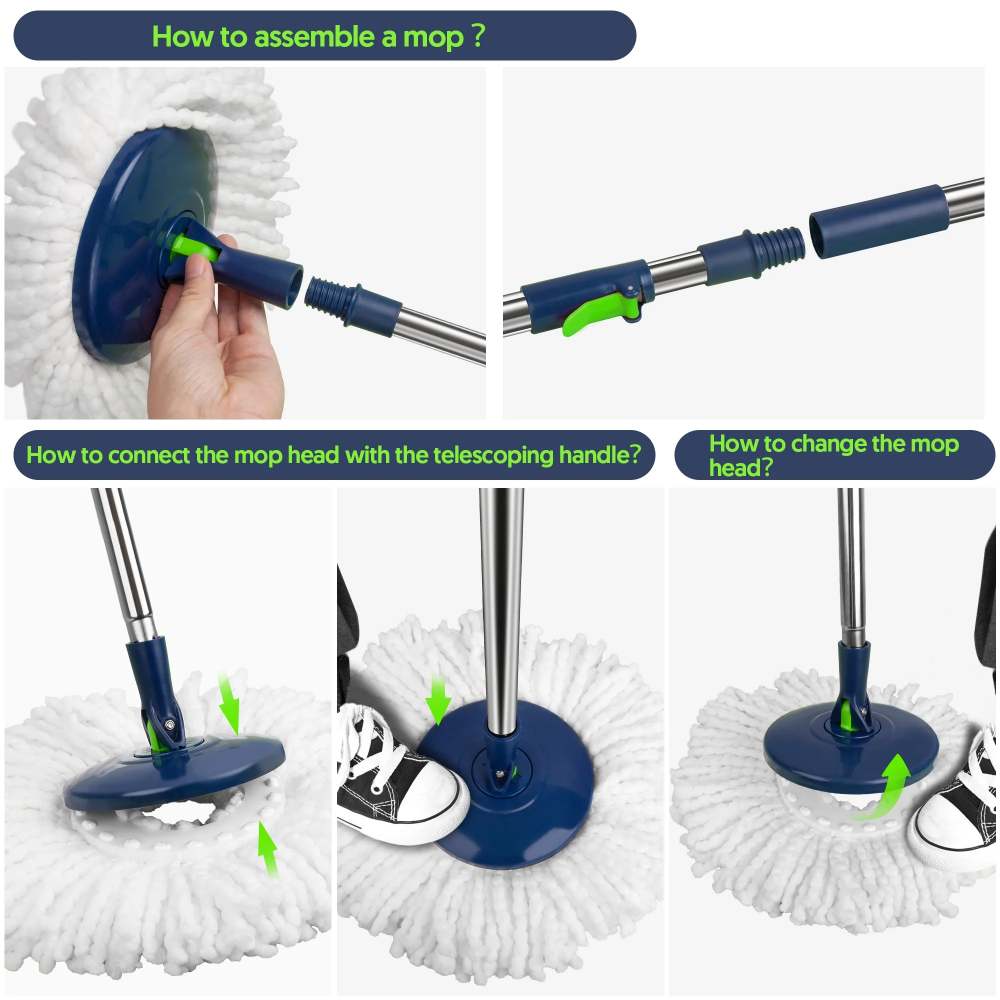 How to assemble a mop ?

How to connect the mop head with the telescoping handle?

How to change the mop head?